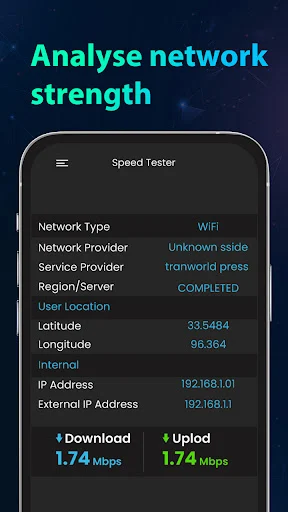 Analyse network strength

Speed Tester

| Network Type | WiFi |
|---|---|
| Network Provider | Unknown sside |
| Service Provider | tranworld press |
| Region/Server | COMPLETED |
| User Location | |
| Latitude | 33.5484 |
| Longitude | 96.364 |
| Internal | |
| IP Address | 192.168.1.01 |
| External IP Address | 192.168.1.1 |

Download
1.74 Mbps

Uplod
1.74 Mbps